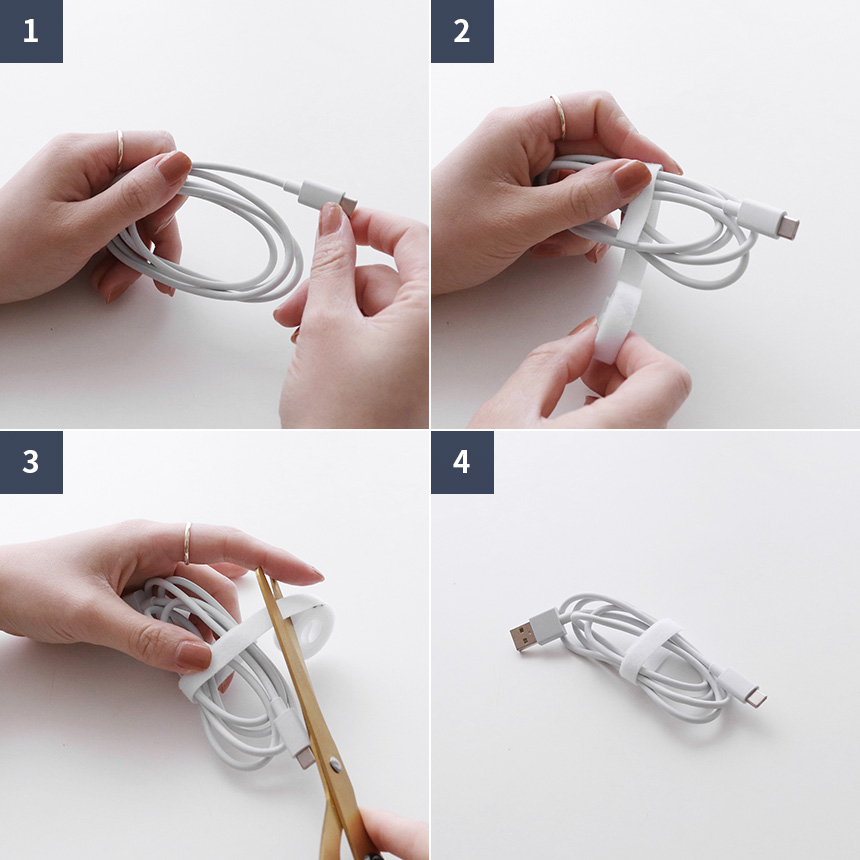 1

2

3

4